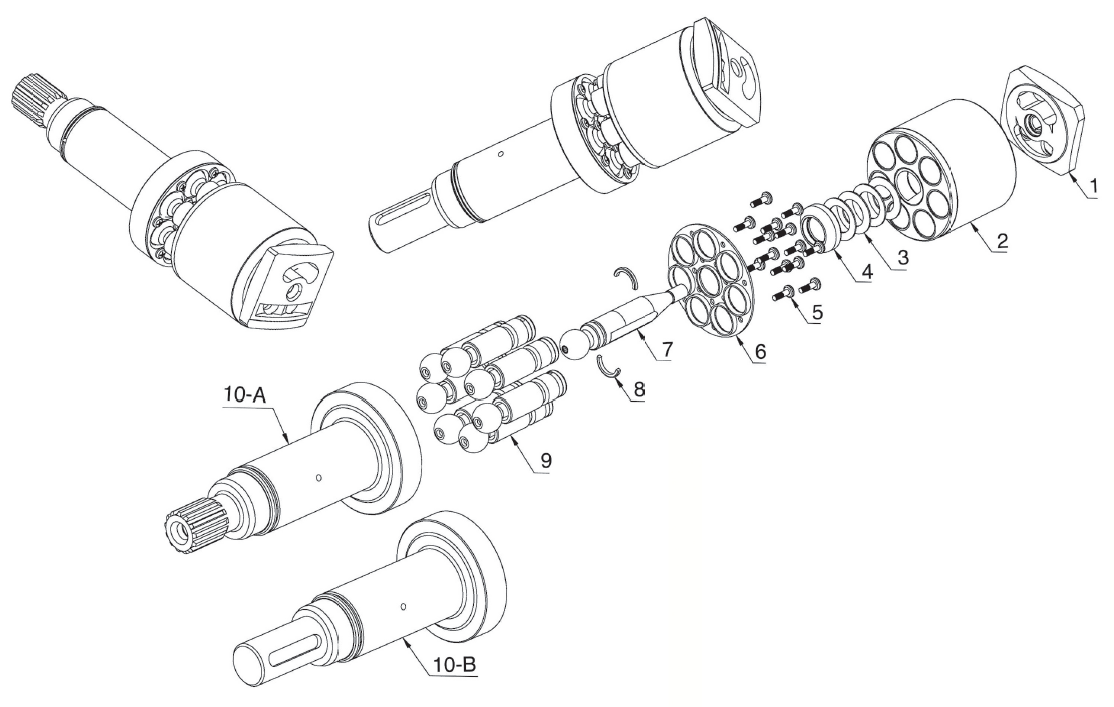 1
2
3
4
5
6
7
8
9
10-A
10-B